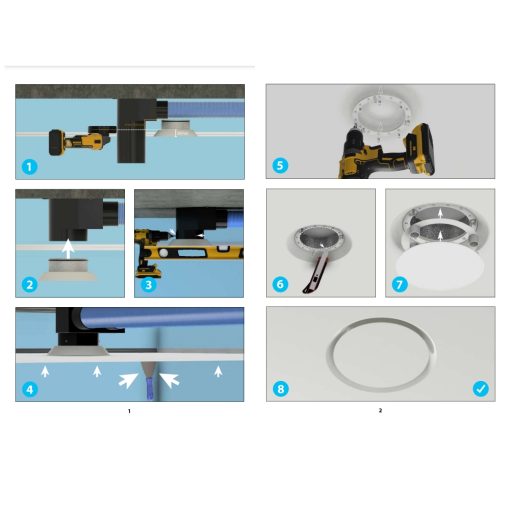 1

2

3

4

1

5

6

7

8

2