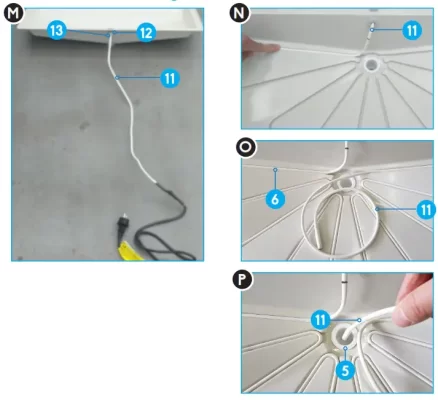 M
13
12
11
N
11
O
6
11
P
11
5